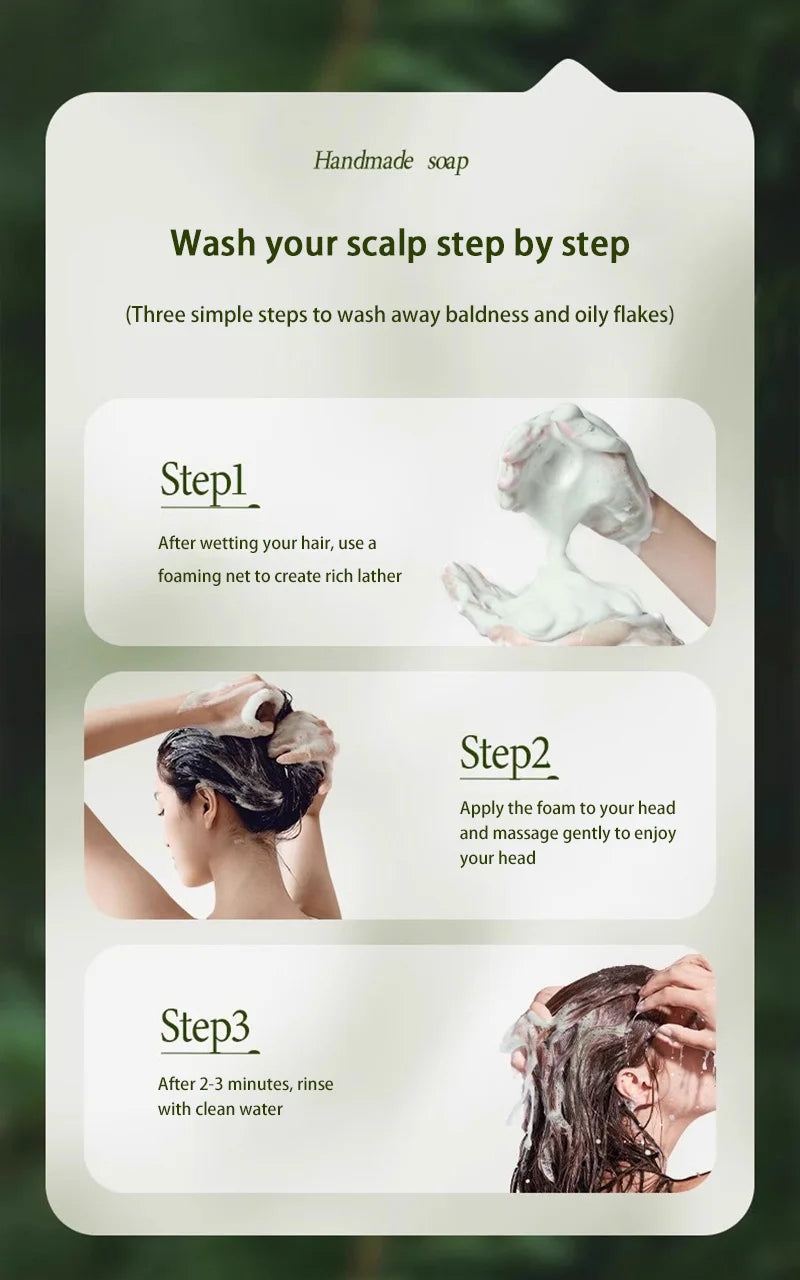 Handmade soap

Wash your scalp step by step

(Three simple steps to wash away baldness and oily flakes)

Step1

After wetting your hair, use a foaming net to create rich lather

Step2

Apply the foam to your head and massage gently to enjoy your head

Step3

After 2-3 minutes, rinse with clean water